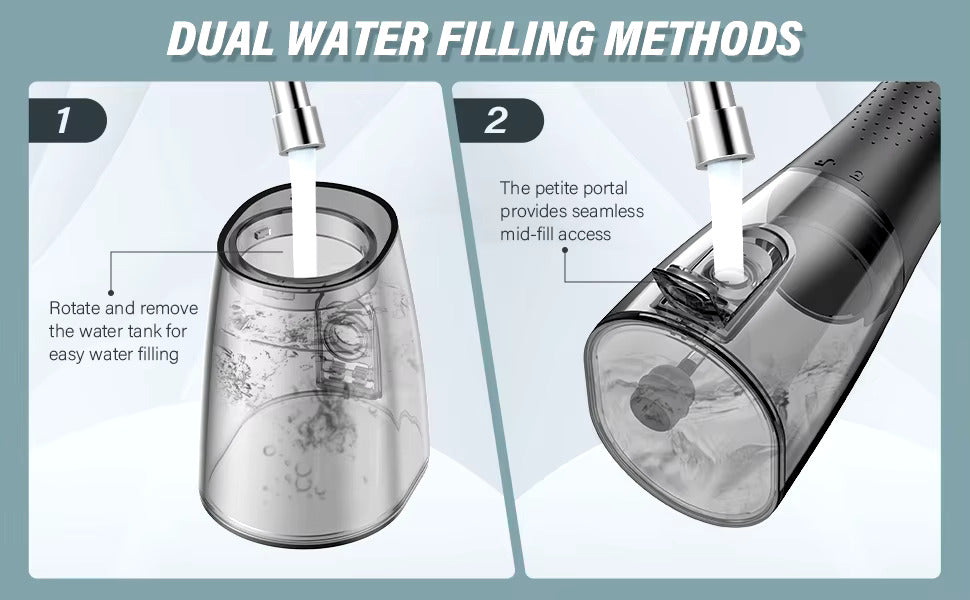 DUAL WATER FILLING METHODS

1

Rotate and remove the water tank for easy water filling

2

The petite portal provides seamless mid-fill access